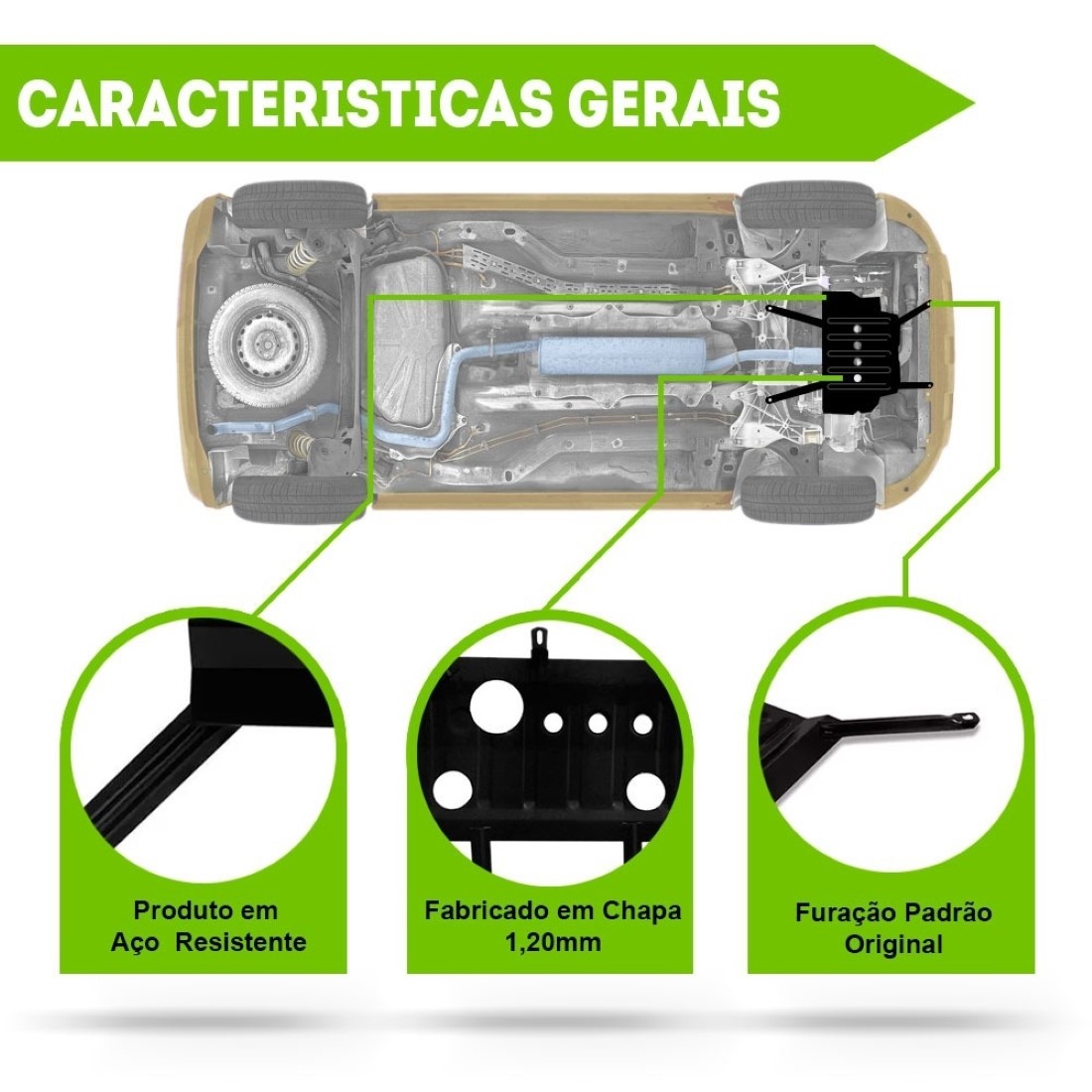 CARACTERISTICAS GERAIS

Produto em Aço Resistente

Fabricado em Chapa 1,20mm

Furação Padrão Original