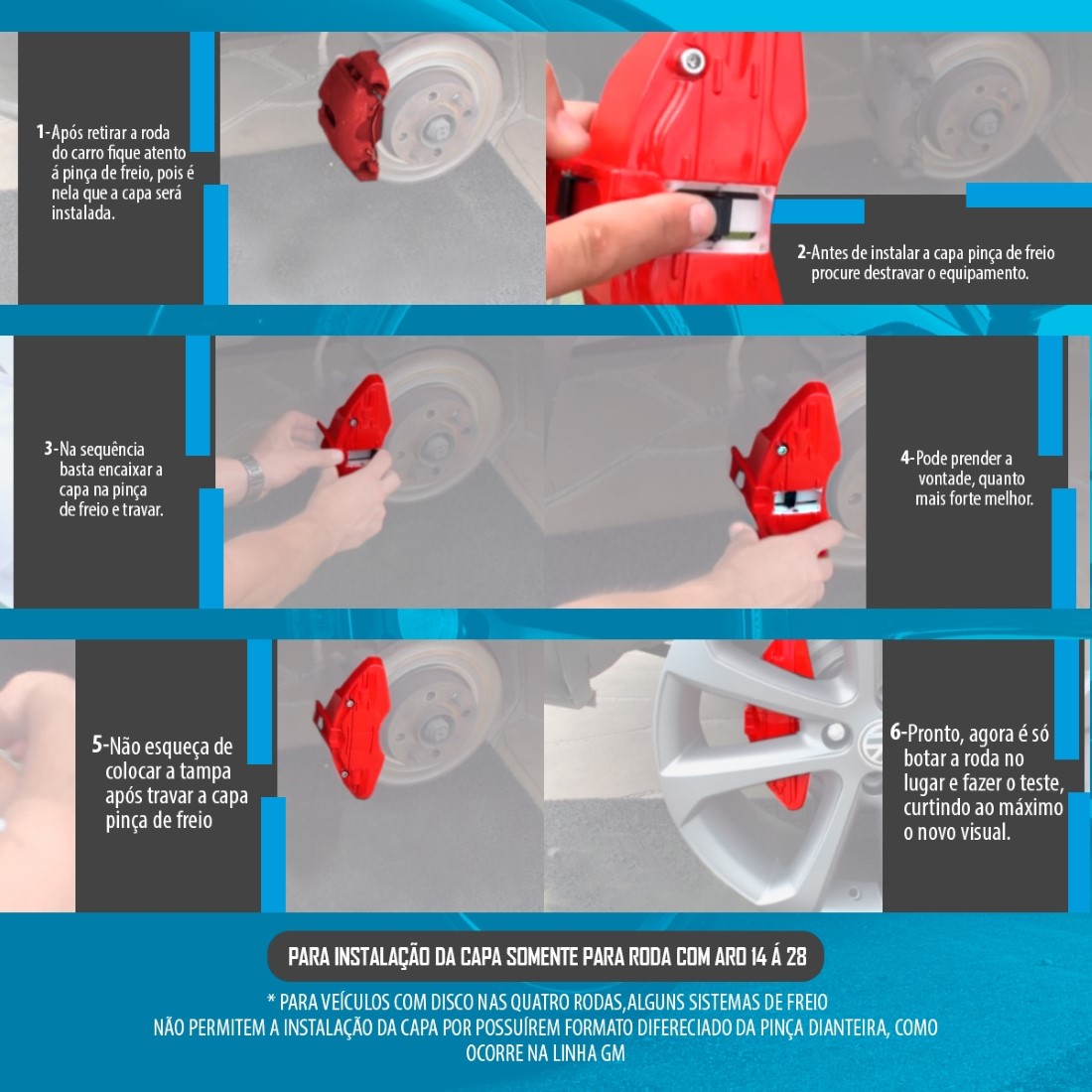 1-Após retirar a roda do carro fique atento á pinça de freio, pois é nela que a capa será instalada.

2-Antes de instalar a capa pinça de freio procure destravar o equipamento.

3-Na sequência basta encaixar a capa na pinça de freio e travar.

4-Pode prender a vontade, quanto mais forte melhor.

5-Não esqueça de colocar a tampa após travar a capa pinça de freio

6-Pronto, agora é só botar a roda no lugar e fazer o teste, curtindo ao máximo o novo visual.

PARA INSTALAÇÃO DA CAPA SOMENTE PARA RODA COM ARO 14 Á 28

* PARA VEÍCULOS COM DISCO NAS QUATRO RODAS,ALGUNS SISTEMAS DE FREIO NÃO PERMITEM A INSTALAÇÃO DA CAPA POR POSSUÍREM FORMATO DIFERECIADO DA PINÇA DIANTEIRA, COMO OCORRE NA LINHA GM